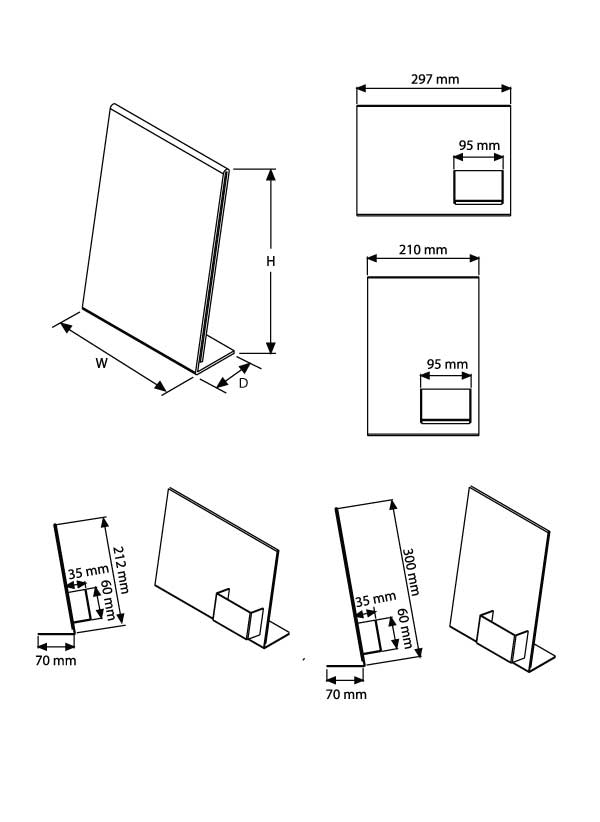 H

W

D

297 mm

95 mm

210 mm

95 mm

212 mm

35 mm

60 mm

70 mm

300 mm

35 mm

60 mm

70 mm